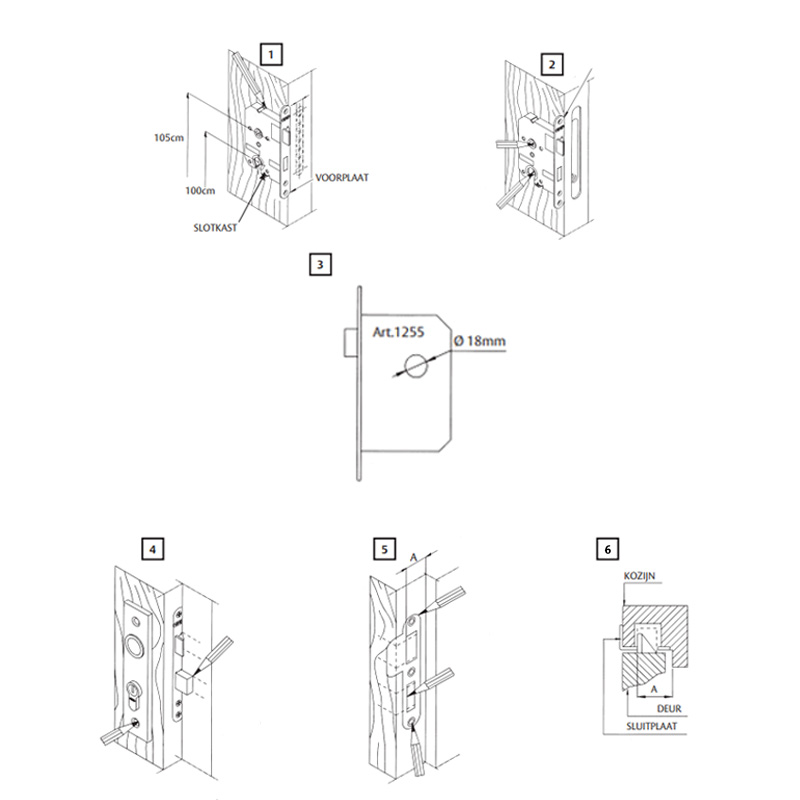 1

105cm

100cm

VOORPLAAT

SLOTKAST

2

3

Art.1255

Ø 18mm

4

5

A

6

KOZIJN

A

DEUR

SLUITPLAAT