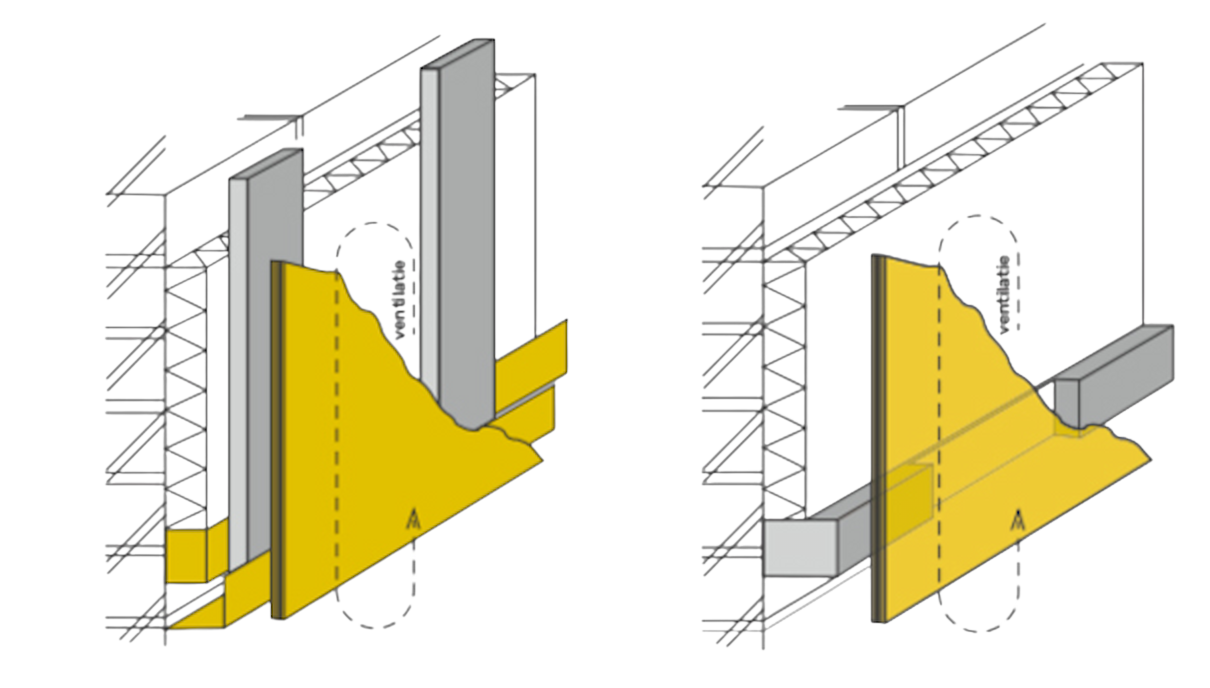 ventilatie

ventilatie