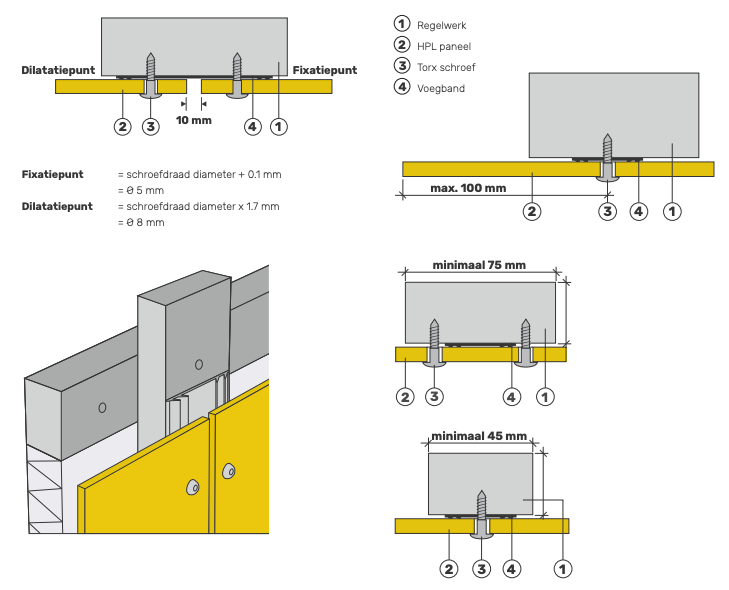 Dilatatiepunt

Fixatiepunt

10 mm

2 3 4 1

Fixatiepunt = schroefdraad diameter + 0.1 mm
= Ø 5 mm
Dilatatiepunt = schroefdraad diameter x 1.7 mm
= Ø 8 mm

1 Regelwerk
2 HPL paneel
3 Torx schroef
4 Voegband

max. 100 mm

2 3 4 1

minimaal 75 mm

2 3 4 1

minimaal 45 mm

2 3 4 1