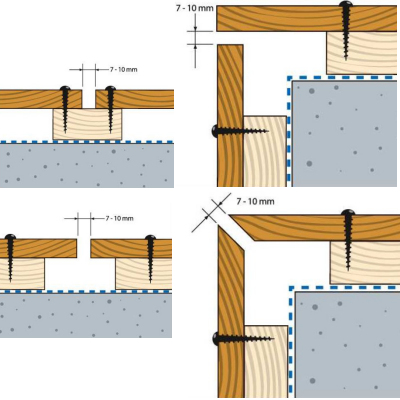 7 - 10 mm

7 - 10 mm

7 - 10 mm

7 - 10 mm