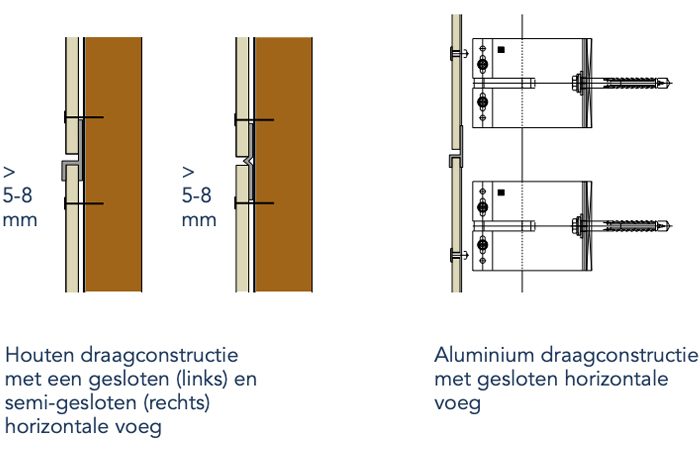 > 5-8 mm

> 5-8 mm

Houten draagconstructie met een gesloten (links) en semi-gesloten (rechts) horizontale voeg

Aluminium draagconstructie met gesloten horizontale voeg