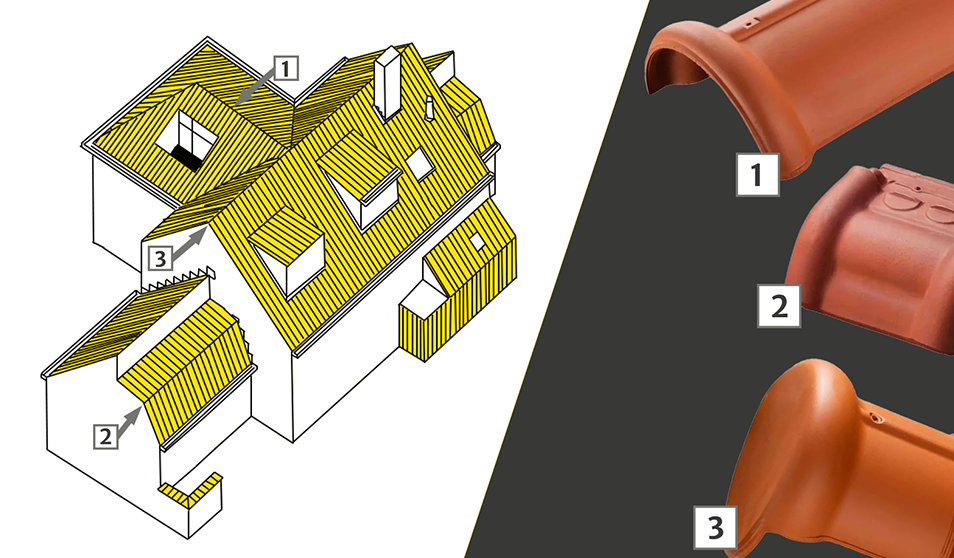 1
3
2
1
2
3